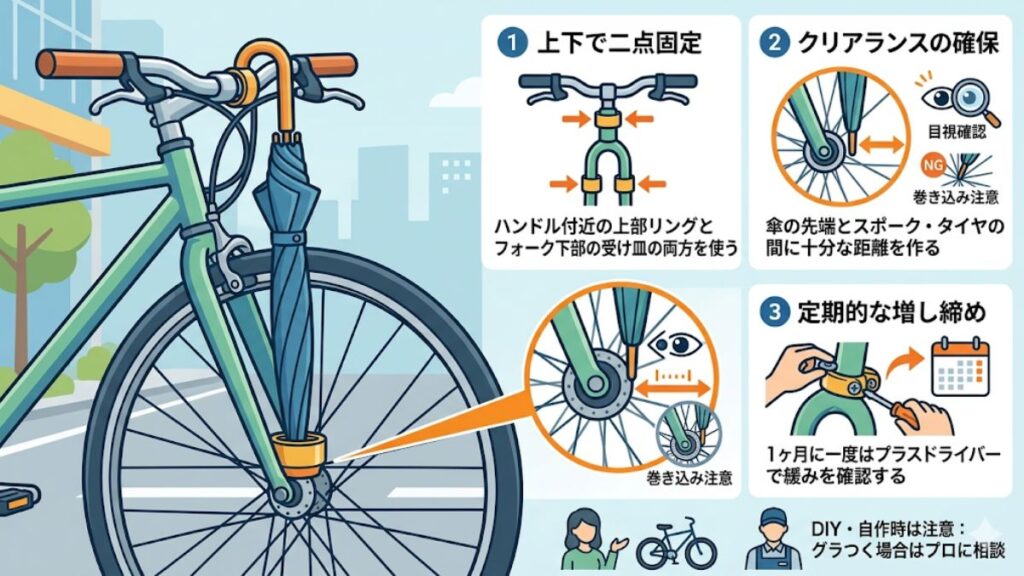 1 上下で二点固定

ハンドル付近の上部リングとフォーク下部の受け皿の両方を使う

2 クリアランスの確保

目視確認

NG

巻き込み注意

傘の先端とスポーク・タイヤの間に十分な距離を作る

巻き込み注意

3 定期的な増し締め

1ヶ月に一度はプラスドライバーで緩みを確認する

DIY・自作時は注意：グラつく場合はプロに相談