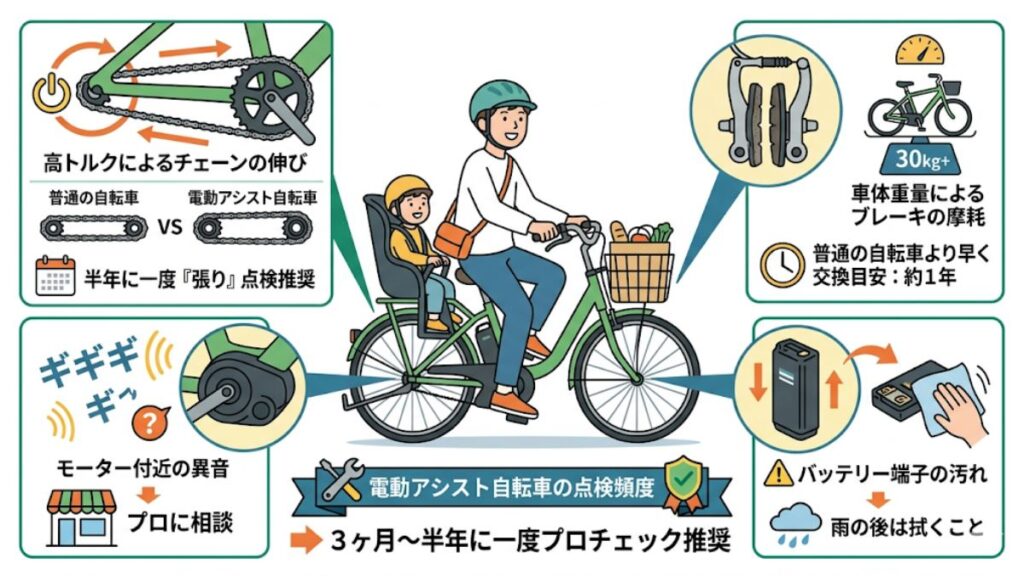 高トルクによるチェーンの伸び

普通の自転車 VS 電動アシスト自転車

半年に一度『張り』点検推奨

30kg+

車体重量によるブレーキの摩耗

普通の自転車より早く交換目安：約1年

ギギギギッ

?

モーター付近の異音

プロに相談

電動アシスト自転車の点検頻度

3ヶ月〜半年に一度プロチェック推奨

バッテリー端子の汚れ

雨の後は拭くこと